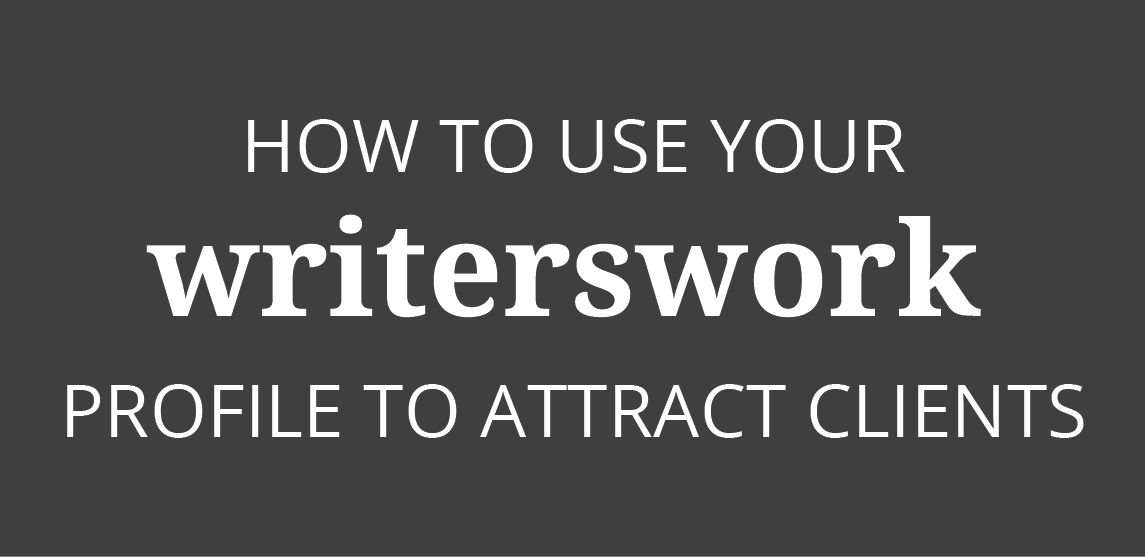 HOW TO USE YOUR
writerswork
PROFILE TO ATTRACT CLIENTS