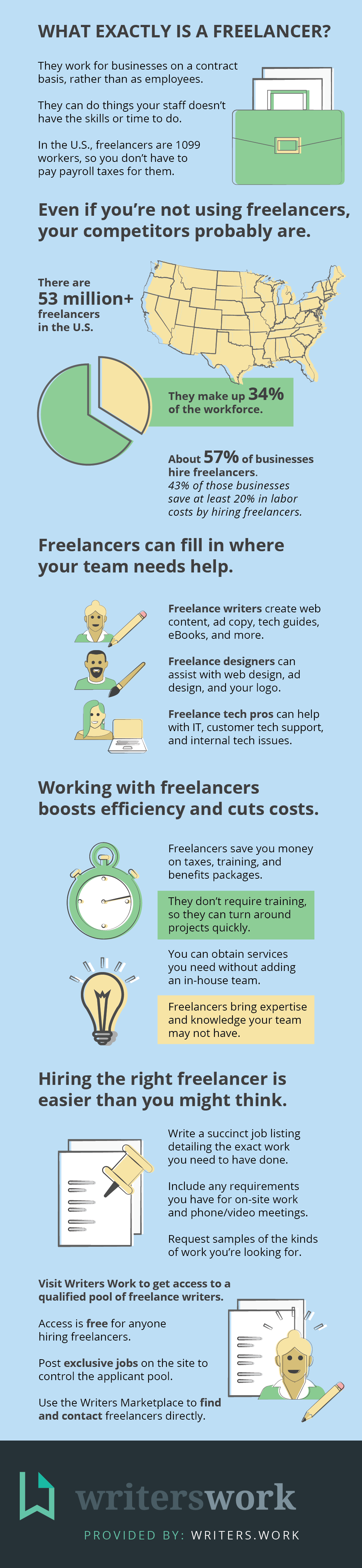 WHAT EXACTLY IS A FREELANCER?

They work for businesses on a contract basis, rather than as employees.

They can do things your staff doesn't have the skills or time to do.

In the U.S., freelancers are 1099 workers, so you don't have to pay payroll taxes for them.

Even if you're not using freelancers, your competitors probably are.

There are 53 million+ freelancers in the U.S.

They make up 34% of the workforce.

About 57% of businesses hire freelancers. 43% of those businesses save at least 20% in labor costs by hiring freelancers.

Freelancers can fill in where your team needs help.

Freelance writers create web content, ad copy, tech guides, eBooks, and more.

Freelance designers can assist with web design, ad design, and your logo.

Freelance tech pros can help with IT, customer tech support, and internal tech issues.

Working with freelancers boosts efficiency and cuts costs.

Freelancers save you money on taxes, training, and benefits packages.

They don't require training, so they can turn around projects quickly.

You can obtain services you need without adding an in-house team.

Freelancers bring expertise and knowledge your team may not have.

Hiring the right freelancer is easier than you might think.

Write a succinct job listing detailing the exact work you need to have done.

Include any requirements you have for on-site work and phone/video meetings.

Request samples of the kinds of work you're looking for.

Visit Writers Work to get access to a qualified pool of freelance writers.

Access is free for anyone hiring freelancers.

Post exclusive jobs on the site to control the applicant pool.

Use the Writers Marketplace to find and contact freelancers directly.

writerswork

PROVIDED BY: WRITERS.WORK