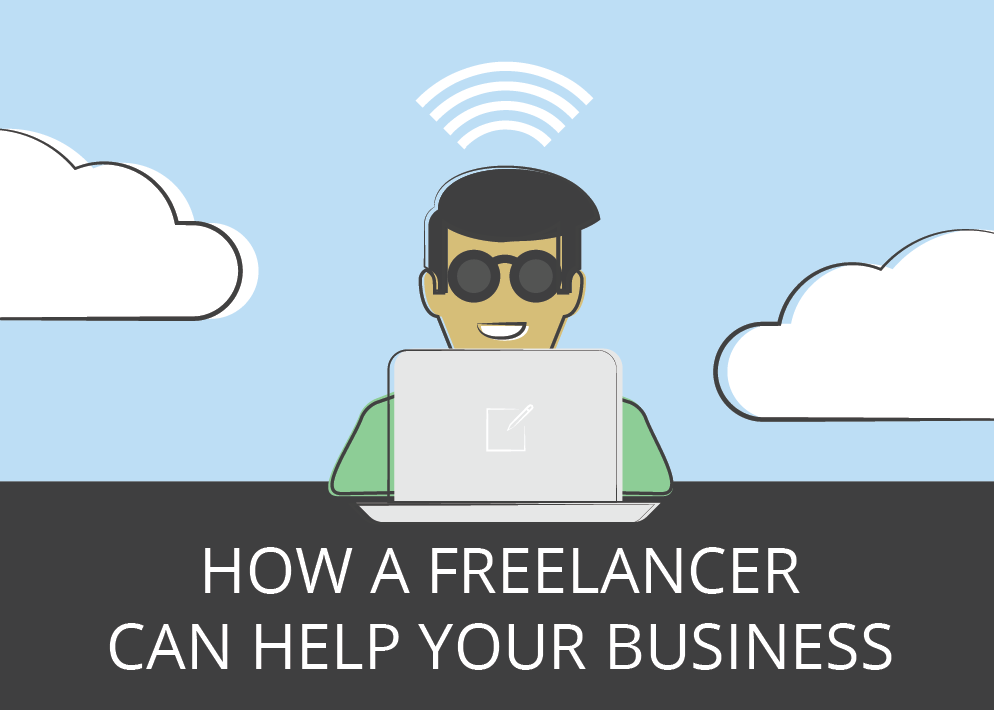 HOW A FREELANCER
CAN HELP YOUR BUSINESS